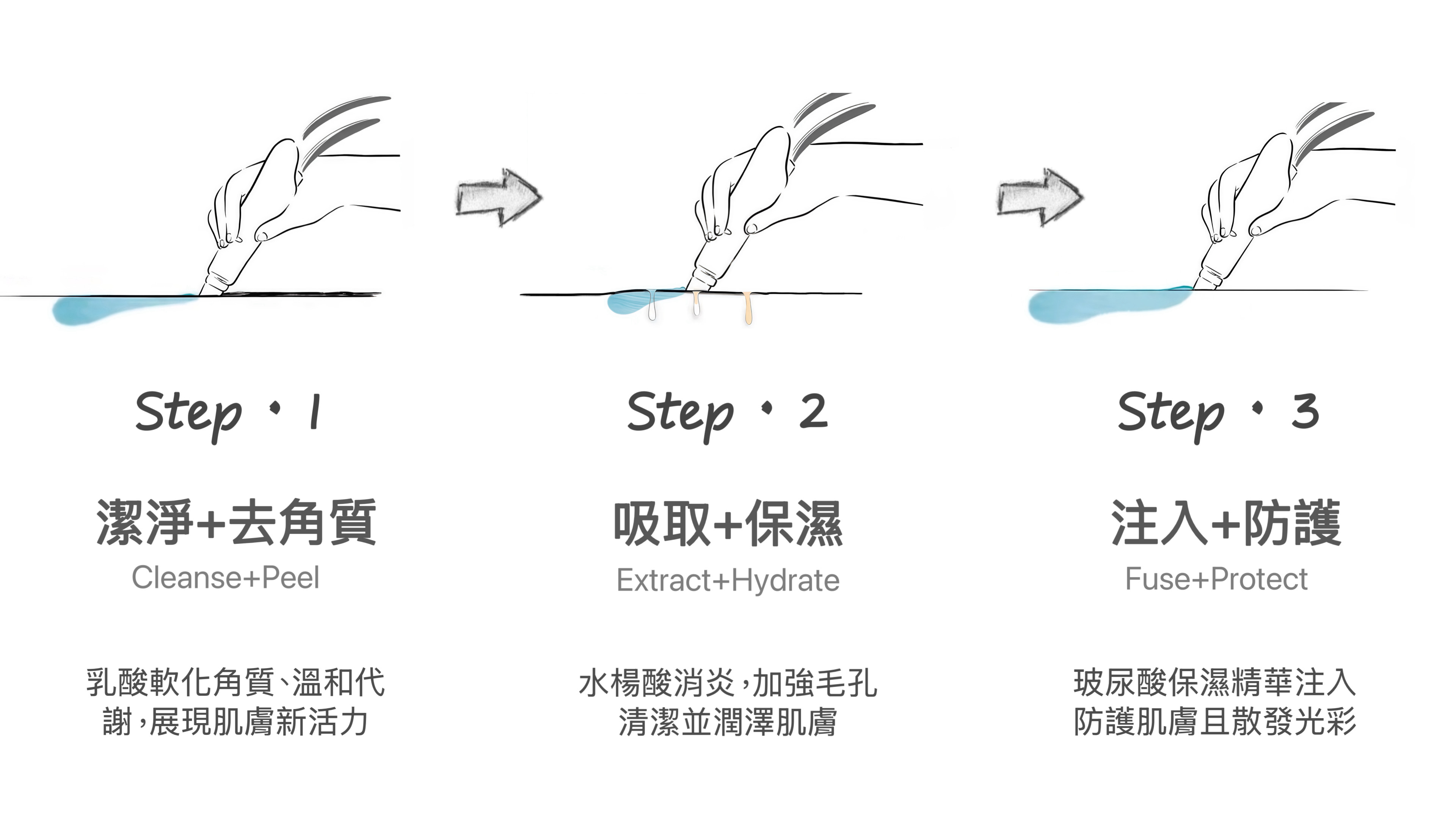 Step · 1

潔淨+去角質

Cleanse+Peel

乳酸軟化角質、溫和代謝，展現肌膚新活力

Step · 2

吸取+保濕

Extract+Hydrate

水楊酸消炎，加強毛孔清潔並潤澤肌膚

Step · 3

注入+防護

Fuse+Protect

玻尿酸保濕精華注入防護肌膚且散發光彩